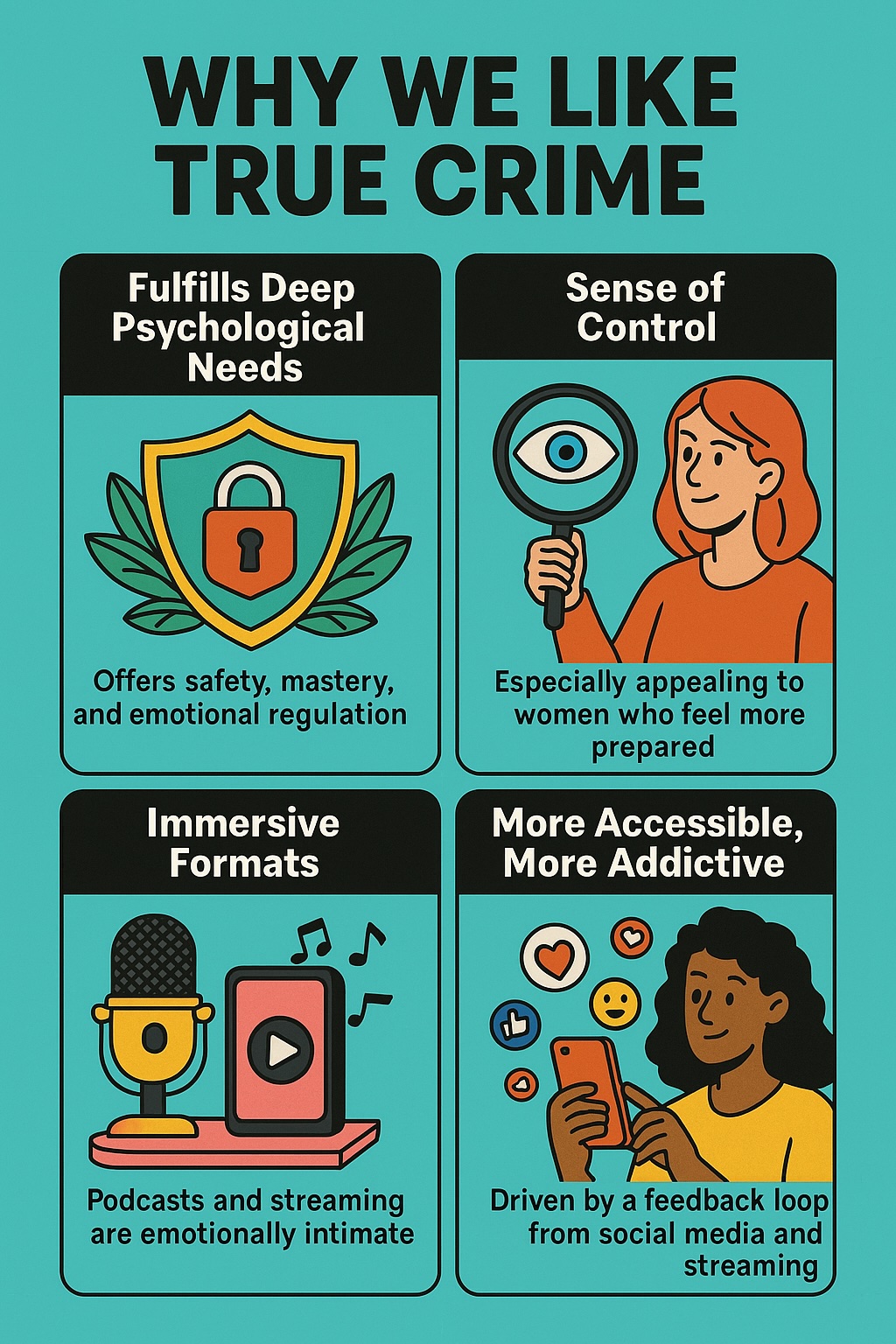 WHY WE LIKE TRUE CRIME

Fulfills Deep Psychological Needs

Offers safety, mastery, and emotional regulation

Sense of Control

Especially appealing to women who feel more prepared

Immersive Formats

Podcasts and streaming are emotionally intimate

More Accessible, More Addictive

Driven by a feedback loop from social media and streaming